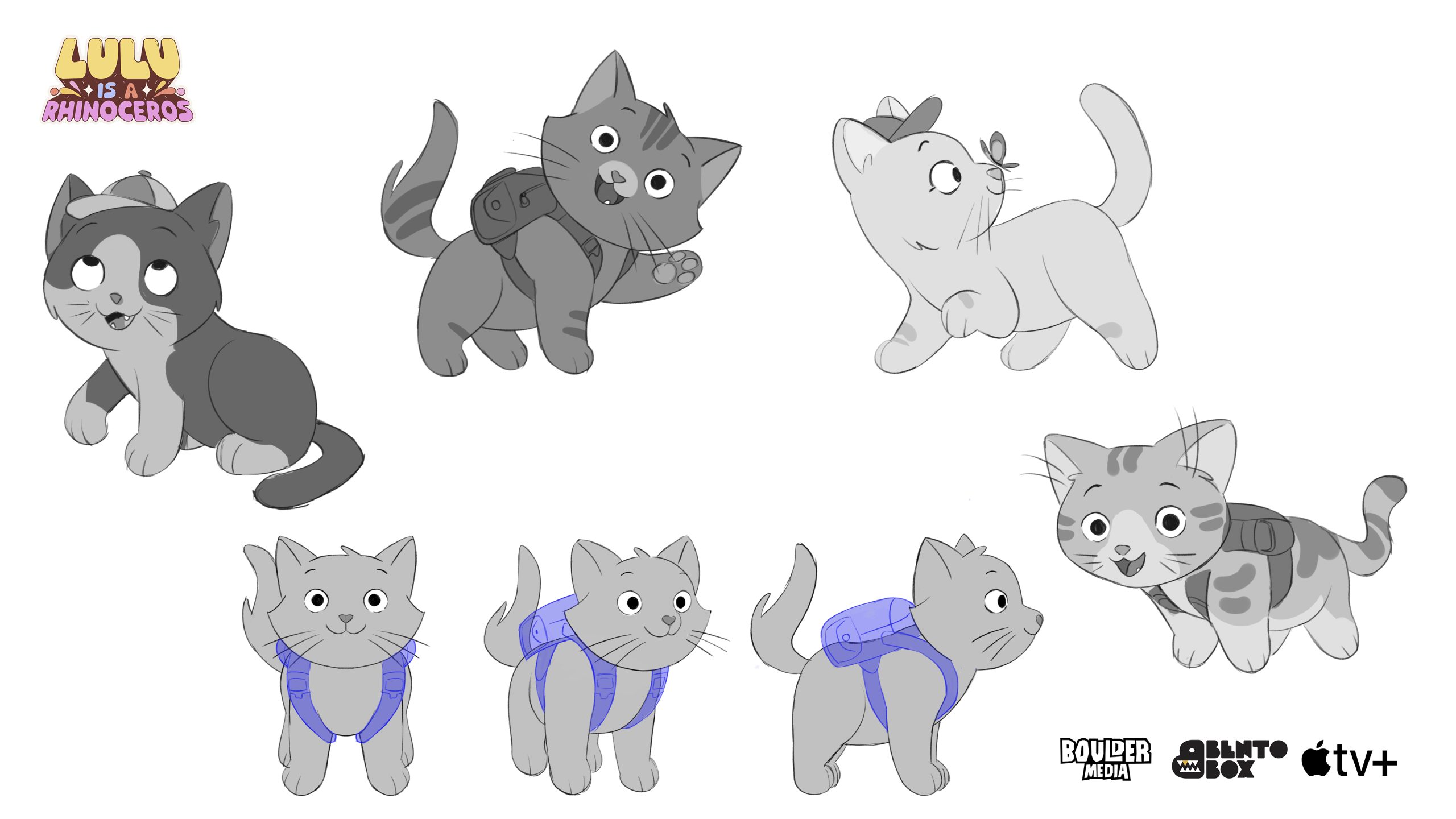 LULU IS A RHINOCEROS

BOULDER MEDIA BENTO BOX tv+