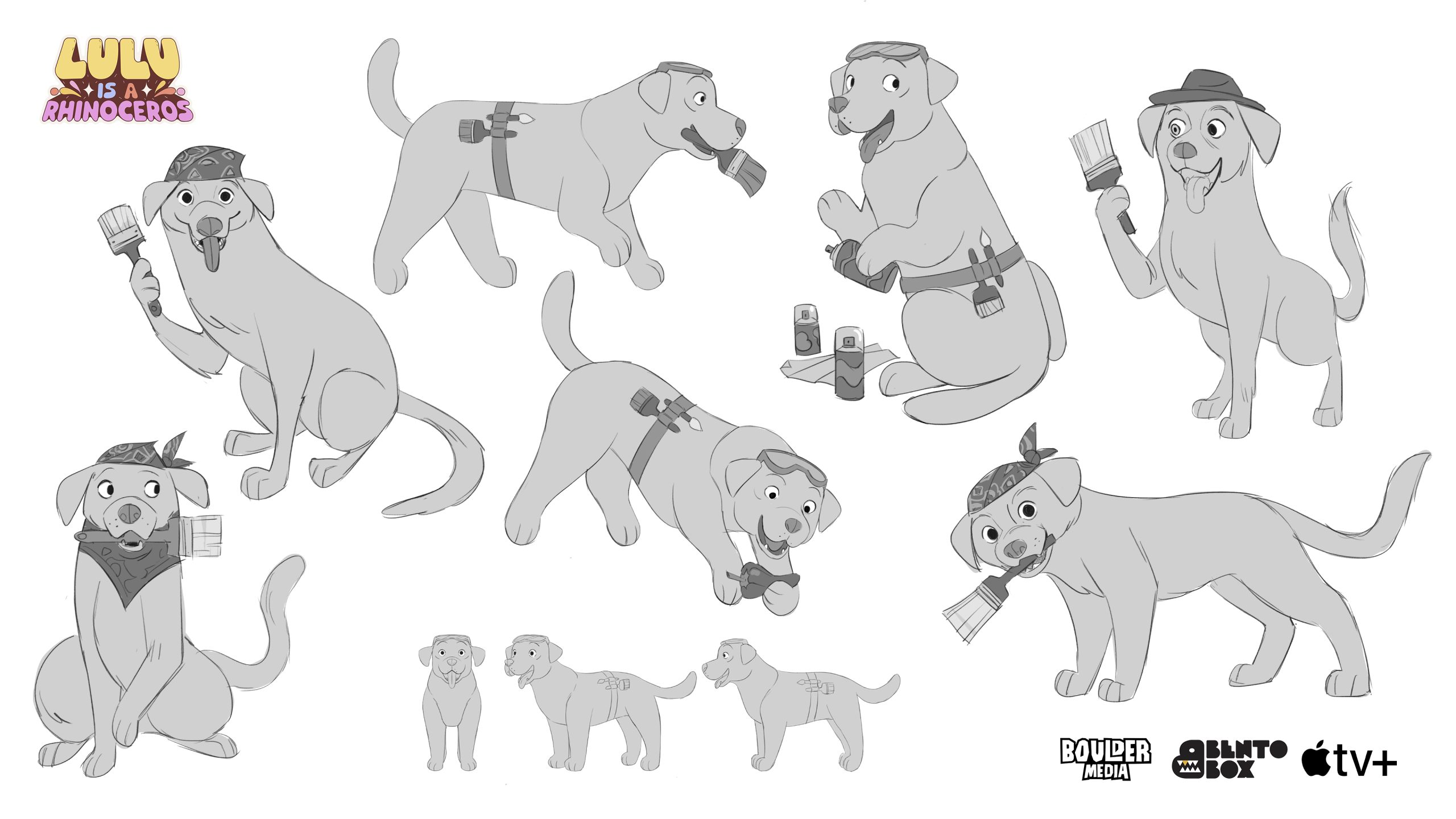 LULU IS A RHINOCEROS

BOULDER MEDIA

BENTO BOX

tv+